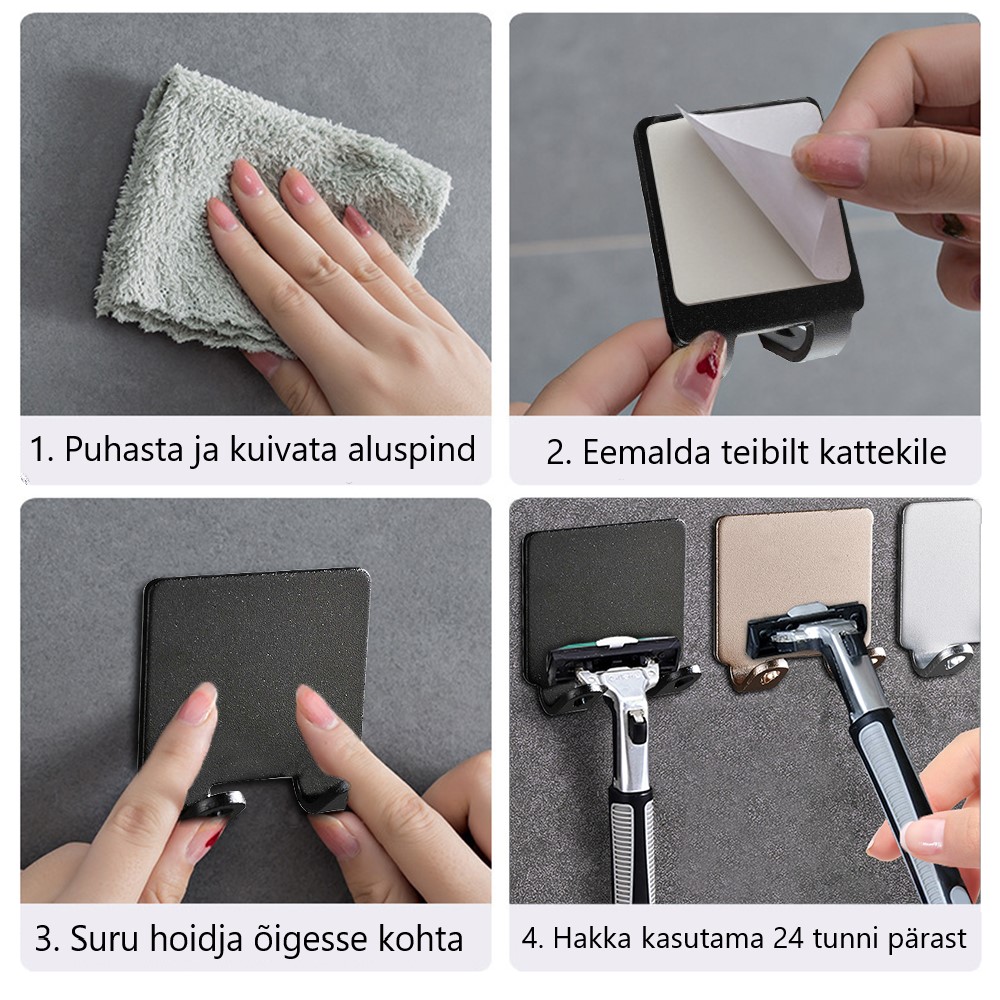 1. Puhasta ja kuivata aluspind

2. Eemalda teibilt kattekile

3. Suru hoidja õigesse kohta

4. Hakka kasutama 24 tunni pärast